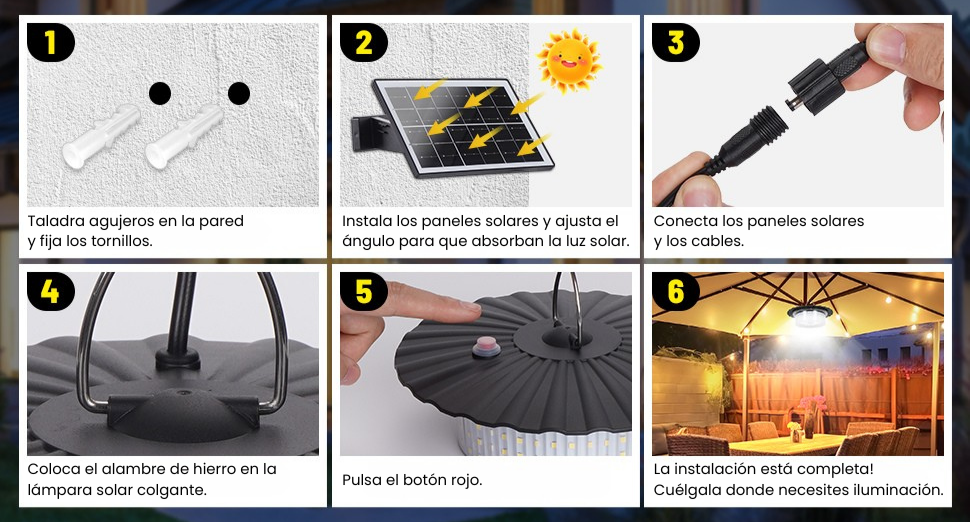 1

Taladra agujeros en la pared y fija los tornillos.

2

Instala los paneles solares y ajusta el ángulo para que absorban la luz solar.

3

Conecta los paneles solares y los cables.

4

Coloca el alambre de hierro en la lámpara solar colgante.

5

Pulsa el botón rojo.

6

La instalación está completa! Cuélgala donde necesites iluminación.