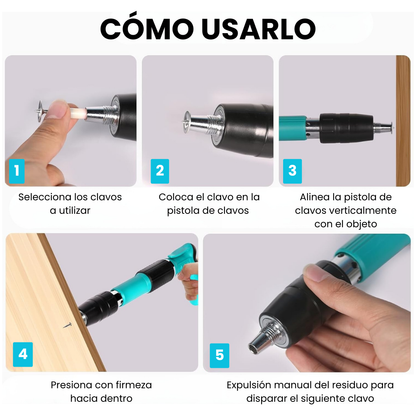 CÓMO USARLO

1

Selecciona los clavos a utilizar

2

Coloca el clavo en la pistola de clavos

3

Alinea la pistola de clavos verticalmente con el objeto

4

Presiona con firmeza hacia dentro

5

Expulsión manual del residuo para disparar el siguiente clavo