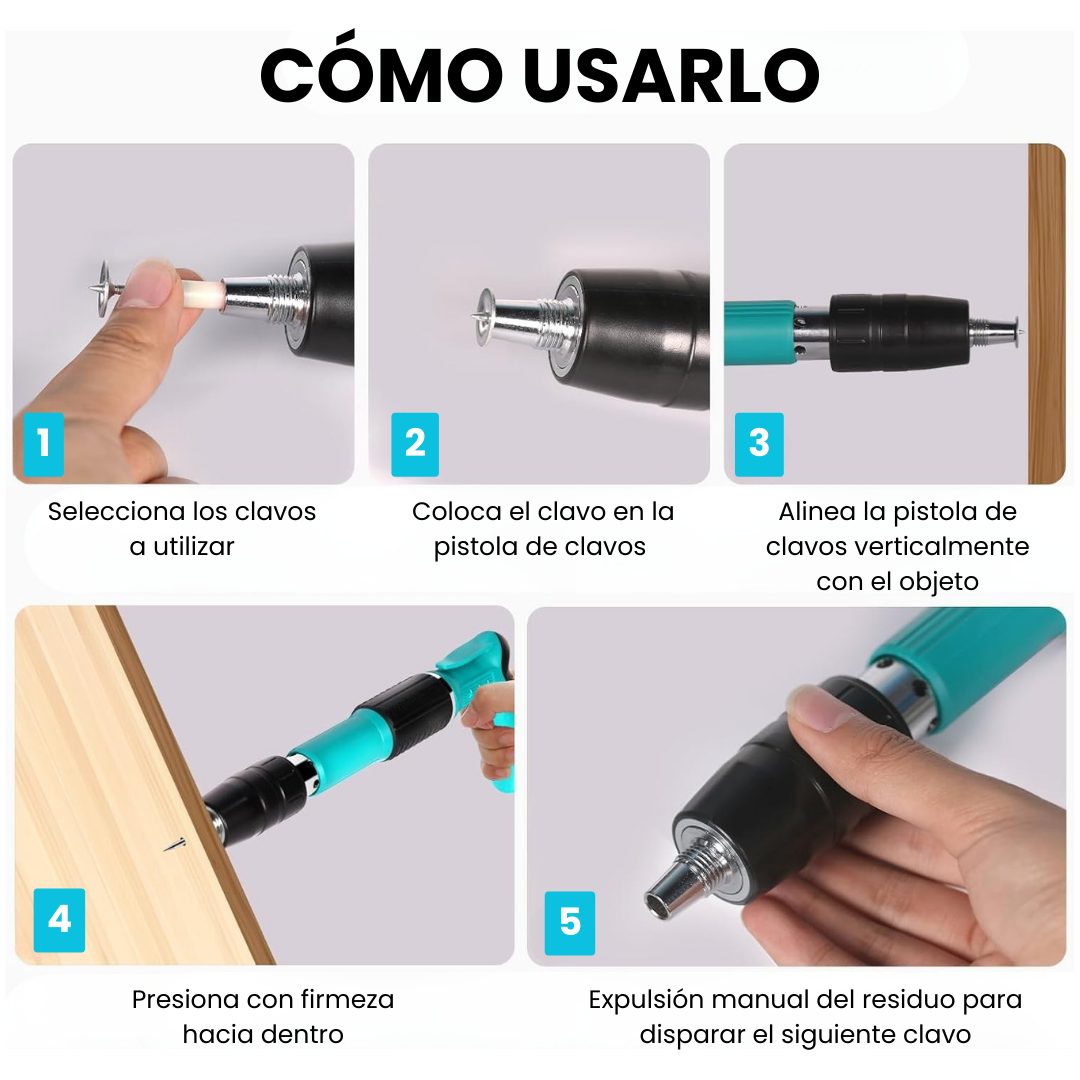 CÓMO USARLO

1

Selecciona los clavos a utilizar

2

Coloca el clavo en la pistola de clavos

3

Alinea la pistola de clavos verticalmente con el objeto

4

Presiona con firmeza hacia dentro

5

Expulsión manual del residuo para disparar el siguiente clavo