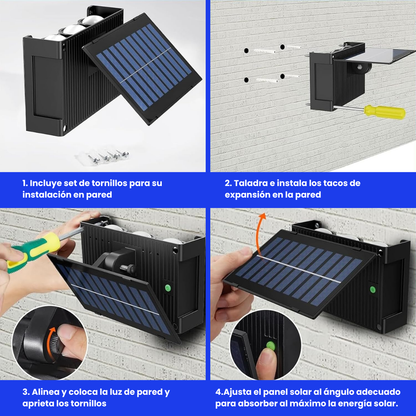 1. Incluye set de tornillos para su instalación en pared

2. Taladra e instala los tacos de expansión en la pared

3. Alinea y coloca la luz de pared y aprieta los tornillos

4.Ajusta el panel solar al ángulo adecuado para absorber al máximo la energía solar.