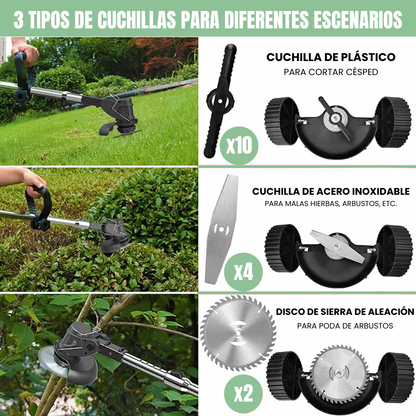 3 TIPOS DE CUCHILLAS PARA DIFERENTES ESCENARIOS

CUCHILLA DE PLÁSTICO
PARA CORTAR CÉSPED

x10

CUCHILLA DE ACERO INOXIDABLE
PARA MALAS HIERBAS, ARBUSTOS, ETC.

x4

DISCO DE SIERRA DE ALEACIÓN
PARA PODA DE ARBUSTOS

x2