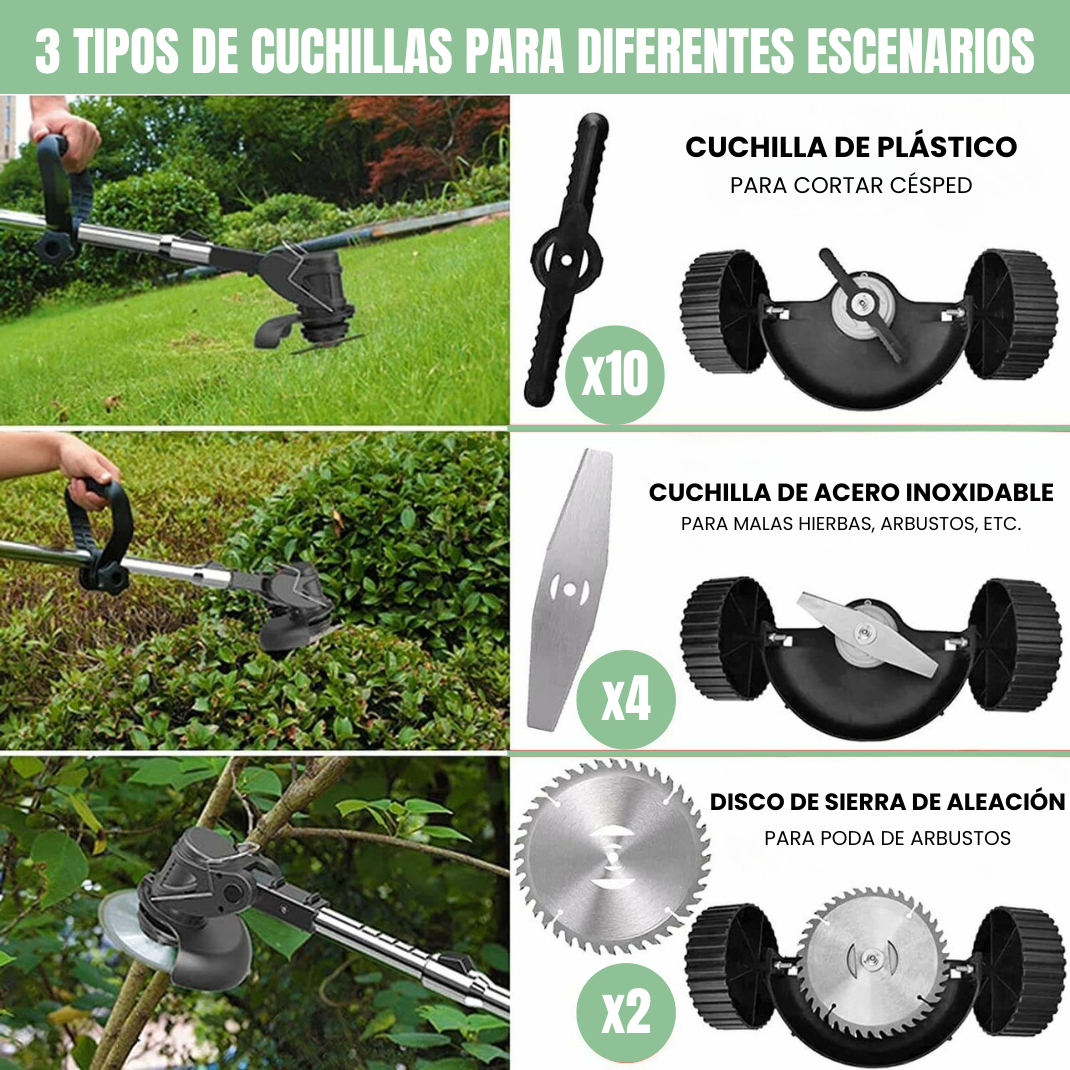 3 TIPOS DE CUCHILLAS PARA DIFERENTES ESCENARIOS

CUCHILLA DE PLÁSTICO
PARA CORTAR CÉSPED

x10

CUCHILLA DE ACERO INOXIDABLE
PARA MALAS HIERBAS, ARBUSTOS, ETC.

x4

DISCO DE SIERRA DE ALEACIÓN
PARA PODA DE ARBUSTOS

x2